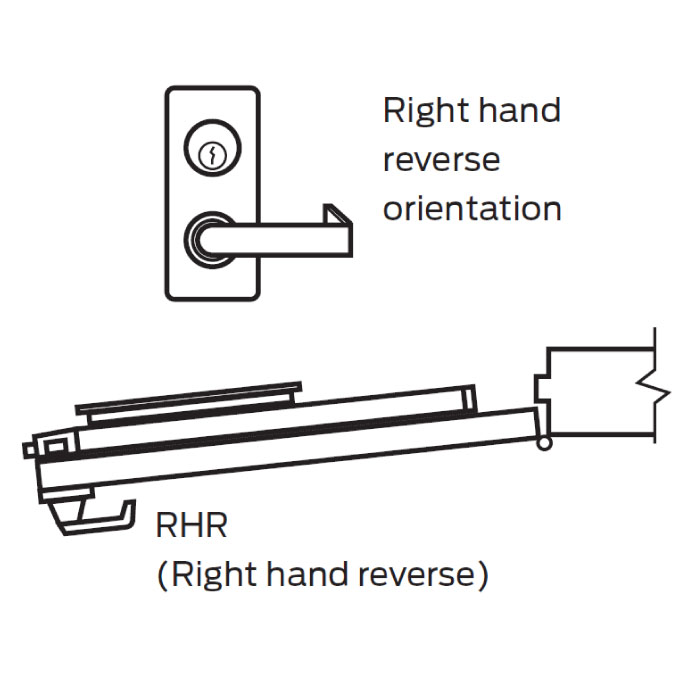 Right hand reverse orientation

RHR
(Right hand reverse)