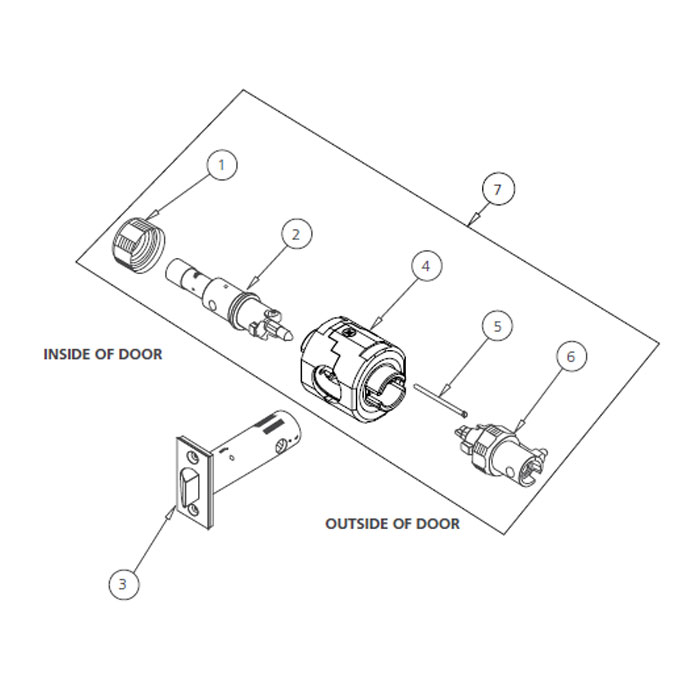 1

7

2

4

5

6

INSIDE OF DOOR

OUTSIDE OF DOOR

3