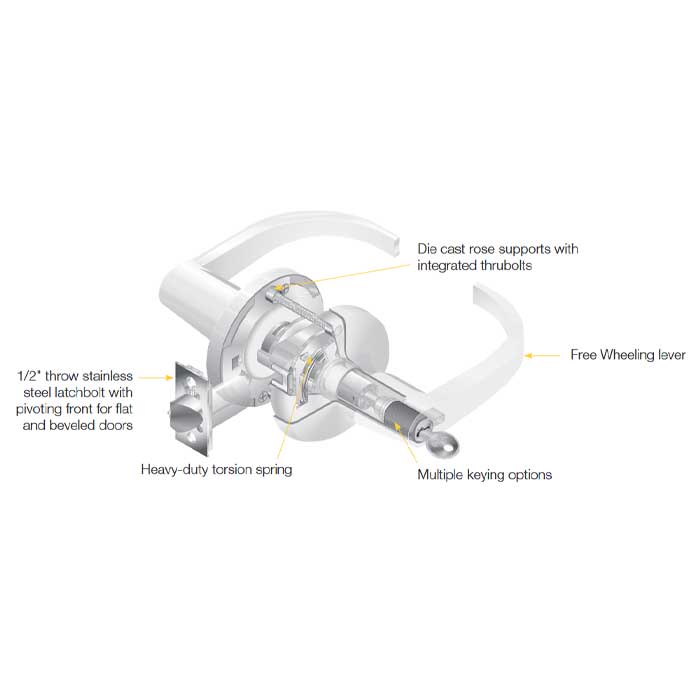 Die cast rose supports with integrated thrubolts

Free Wheeling lever

1/2" throw stainless steel latchbolt with pivoting front for flat and beveled doors

Heavy-duty torsion spring

Multiple keying options