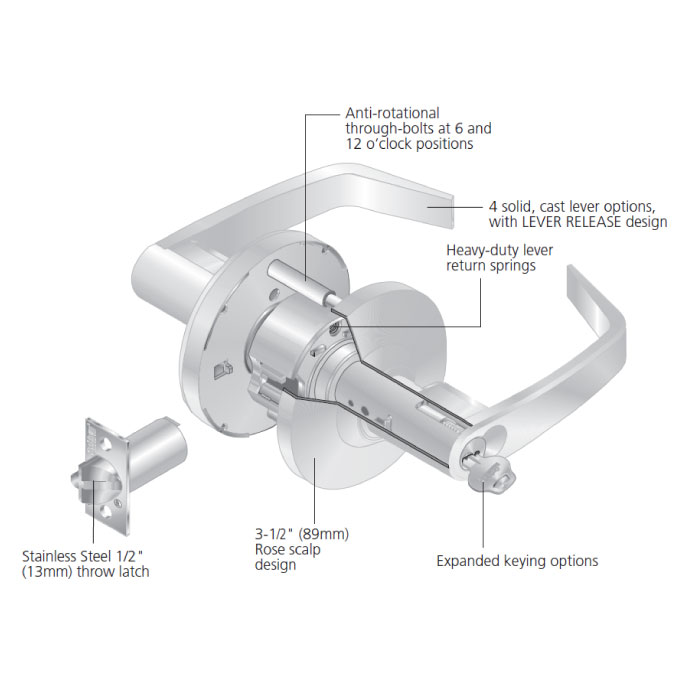 Anti-rotational through-bolts at 6 and 12 o'clock positions

4 solid, cast lever options, with LEVER RELEASE design

Heavy-duty lever return springs

Stainless Steel 1/2" (13mm) throw latch

3-1/2" (89mm) Rose scalp design

Expanded keying options