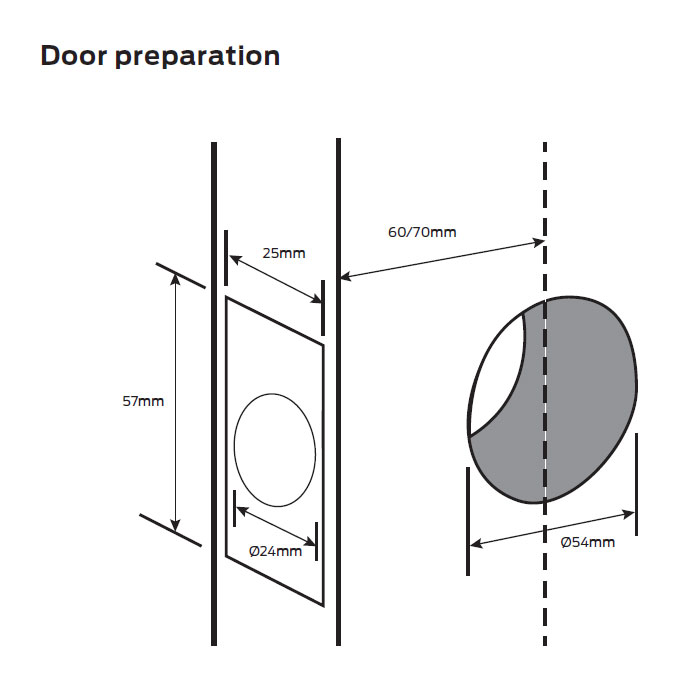 Door preparation

60/70mm

25mm

57mm

Ø24mm

Ø54mm