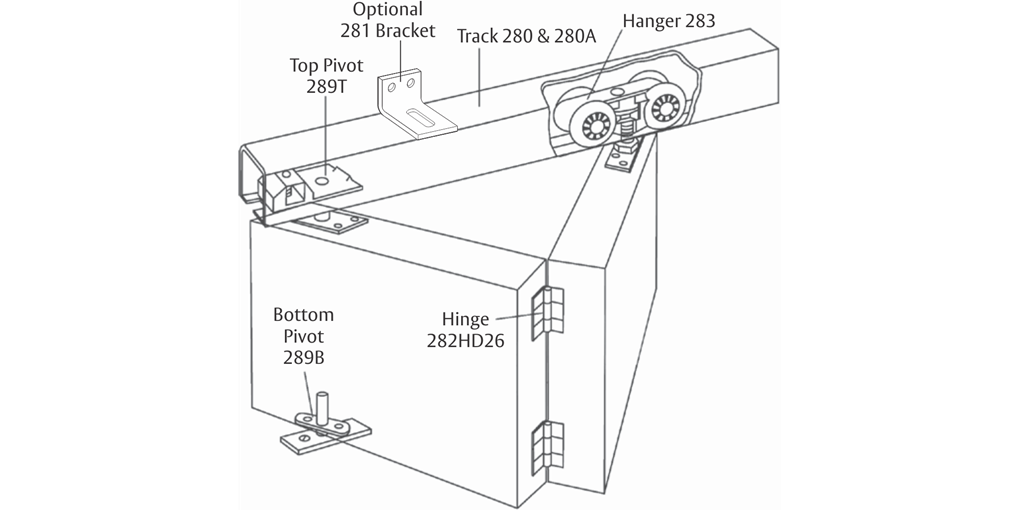 Optional
281 Bracket

Track 280 & 280A

Hanger 283

Top Pivot
289T

Bottom
Pivot
289B

Hinge
282HD26