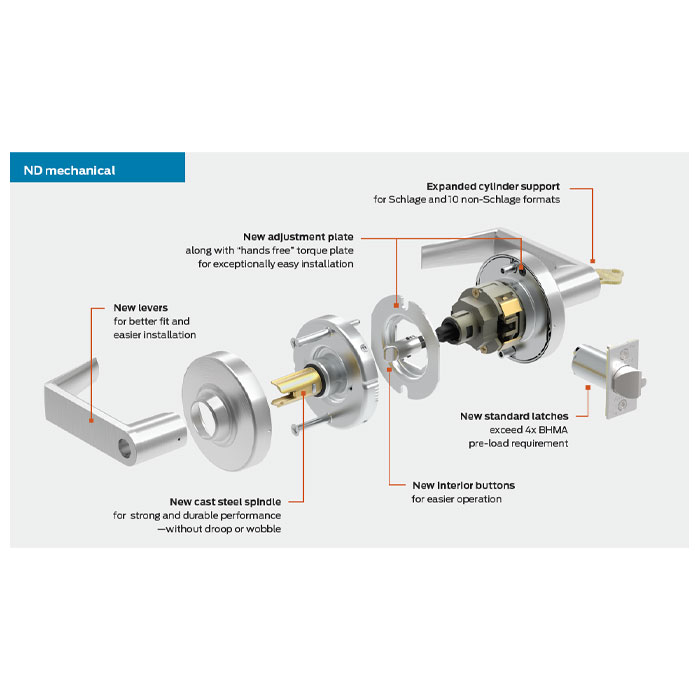 ND mechanical

Expanded cylinder support
for Schlage and 10 non-Schlage formats

New adjustment plate
along with "hands free" torque plate
for exceptionally easy installation

New levers
for better fit and
easier installation

New standard latches
exceed 4x BHMA
pre-load requirement

New interior buttons
for easier operation

New cast steel spindle
for strong and durable performance
—without droop or wobble