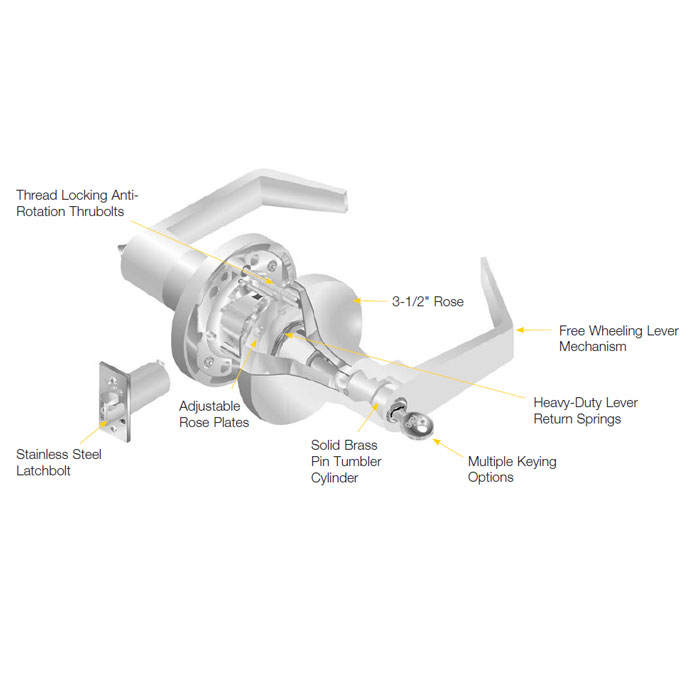 Thread Locking Anti-Rotation Thrubolts

3-1/2" Rose

Free Wheeling Lever Mechanism

Heavy-Duty Lever Return Springs

Adjustable Rose Plates

Stainless Steel Latchbolt

Solid Brass Pin Tumbler Cylinder

Multiple Keying Options