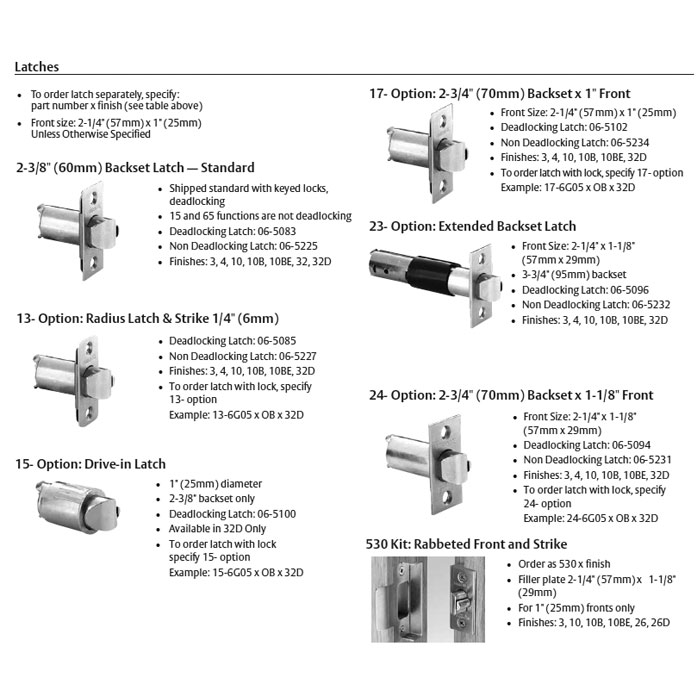 Latches

• To order latch separately, specify: part number x finish (see table above)
• Front size: 2-1/4" (57mm) x 1" (25mm) Unless Otherwise Specified

2-3/8" (60mm) Backset Latch — Standard

• Shipped standard with keyed locks, deadlocking
• 15 and 65 functions are not deadlocking
• Deadlocking Latch: 06-5083
• Non Deadlocking Latch: 06-5225
• Finishes: 3, 4, 10, 10B, 10BE, 32, 32D

13- Option: Radius Latch & Strike 1/4" (6mm)

• Deadlocking Latch: 06-5085
• Non Deadlocking Latch: 06-5227
• Finishes: 3, 4, 10, 10B, 10BE, 32D
• To order latch with lock, specify 13- option
Example: 13-6G05 x OB x 32D

15- Option: Drive-in Latch

• 1" (25mm) diameter
• 2-3/8" backset only
• Deadlocking Latch: 06-5100
• Available in 32D Only
• To order latch with lock specify 15- option
Example: 15-6G05 x OB x 32D

17- Option: 2-3/4" (70mm) Backset x 1" Front

• Front Size: 2-1/4" (57mm) x 1" (25mm)
• Deadlocking Latch: 06-5102
• Non Deadlocking Latch: 06-5234
• Finishes: 3, 4, 10, 10B, 10BE, 32D
• To order latch with lock, specify 17- option
Example: 17-6G05 x OB x 32D

23- Option: Extended Backset Latch

• Front Size: 2-1/4" x 1-1/8" (57mm x 29mm)
• 3-3/4" (95mm) backset
• Deadlocking Latch: 06-5096
• Non Deadlocking Latch: 06-5232
• Finishes: 3, 4, 10, 10B, 10BE, 32D

24- Option: 2-3/4" (70mm) Backset x 1-1/8" Front

• Front Size: 2-1/4" x 1-1/8" (57mm x 29mm)
• Deadlocking Latch: 06-5094
• Non Deadlocking Latch: 06-5231
• Finishes: 3, 4, 10, 10B, 10BE, 32D
• To order latch with lock, specify 24- option
Example: 24-6G05 x OB x 32D

530 Kit: Rabbeted Front and Strike

• Order as 530 x finish
• Filler plate 2-1/4" (57mm) x 1-1/8" (29mm)
• For 1" (25mm) fronts only
• Finishes: 3, 10, 10B, 10BE, 26, 26D