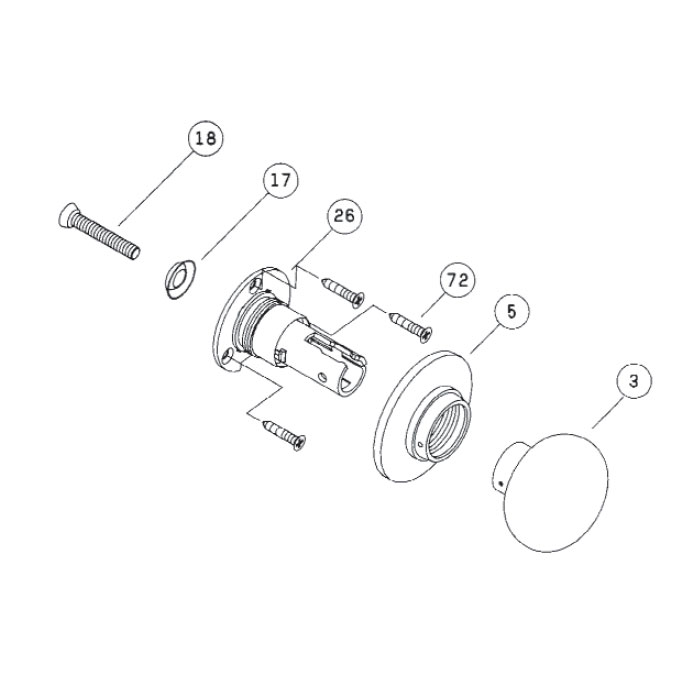 18
17
26
72
5
3