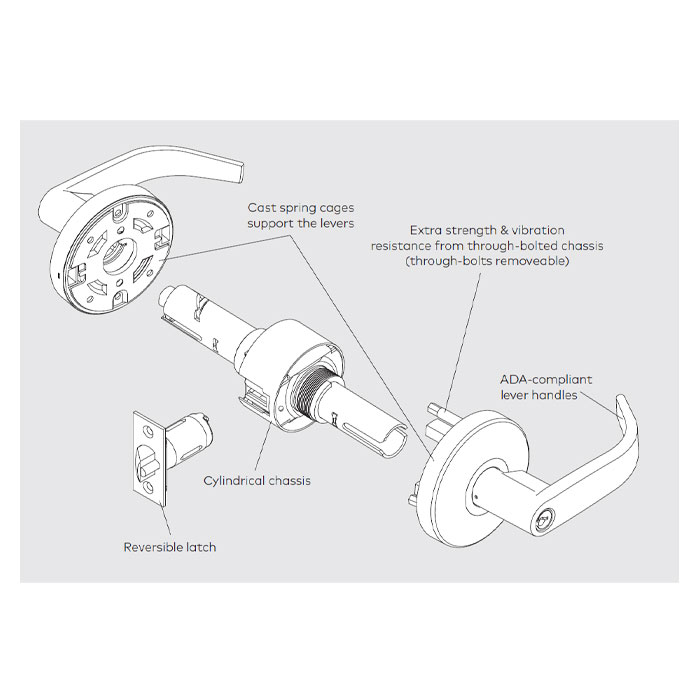 Cast spring cages support the levers

Extra strength & vibration resistance from through-bolted chassis (through-bolts removeable)

ADA-compliant lever handles

Cylindrical chassis

Reversible latch